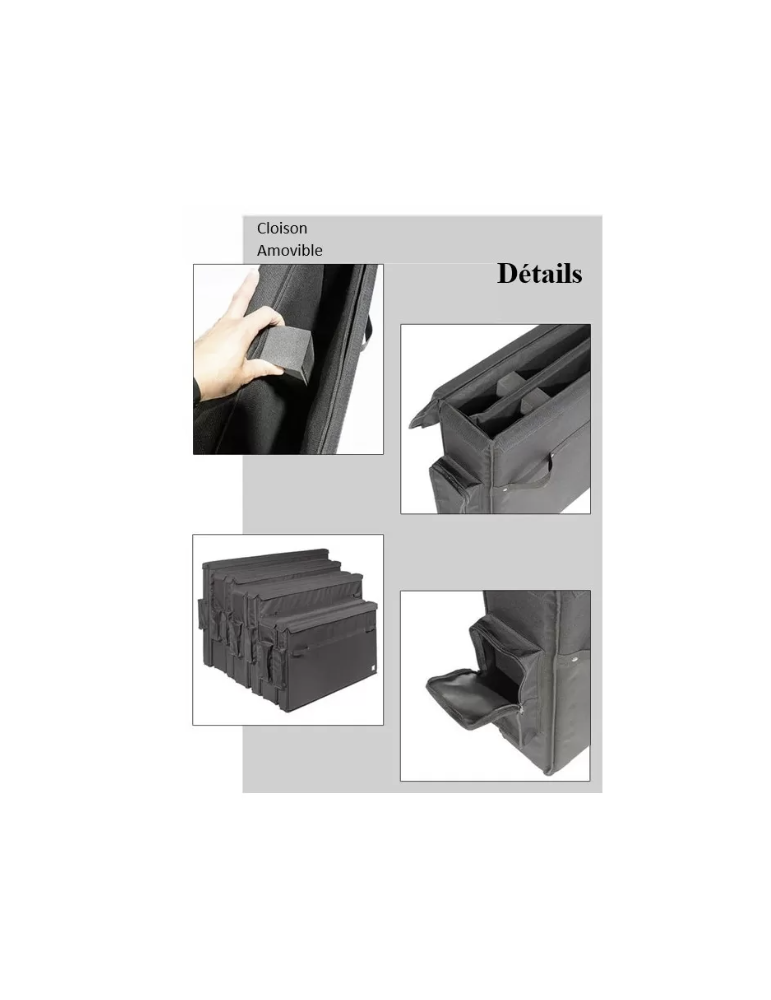 Cloison
Amovible

Détails